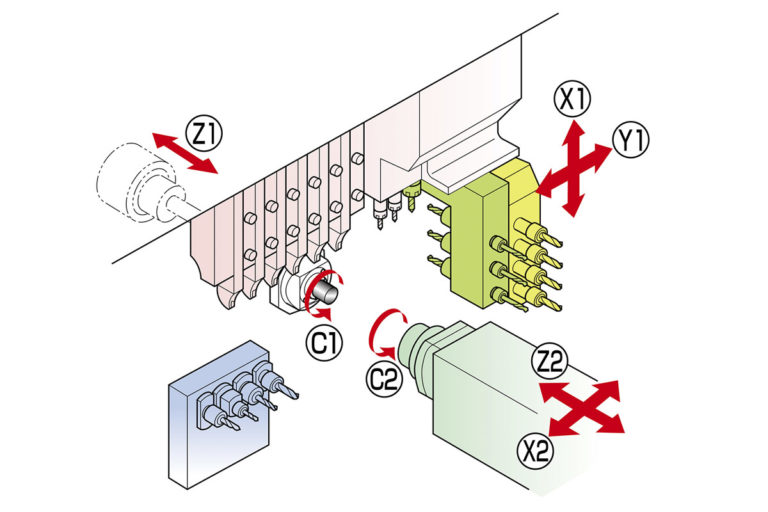 Z1

X1

Y1

C1

C2

Z2

X2